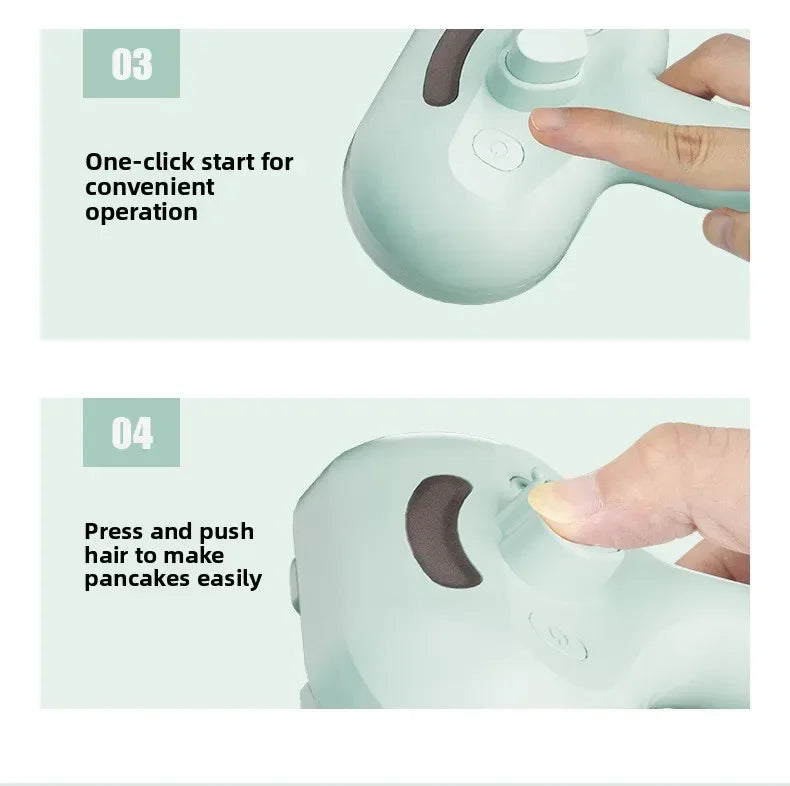 03

One-click start for convenient operation

04

Press and push hair to make pancakes easily